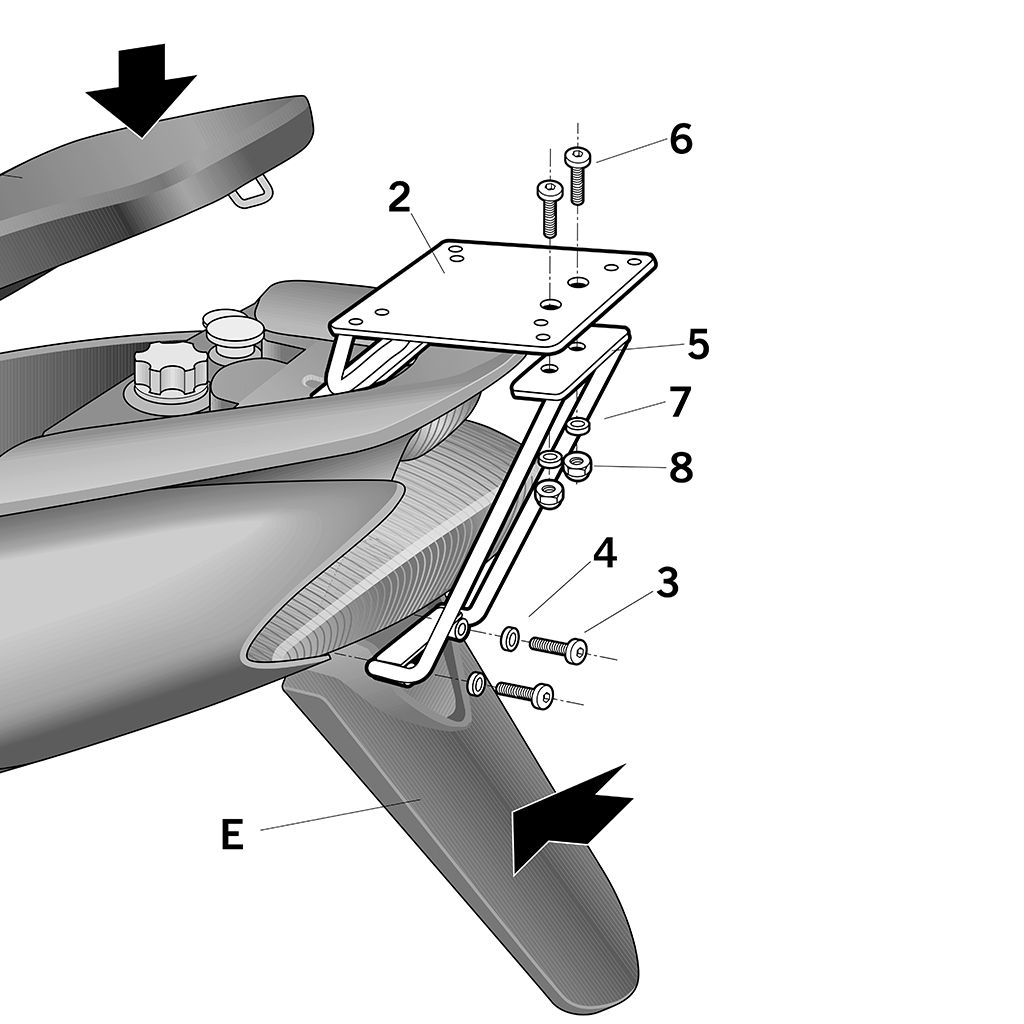 6
2
5
7
8
4
3
E